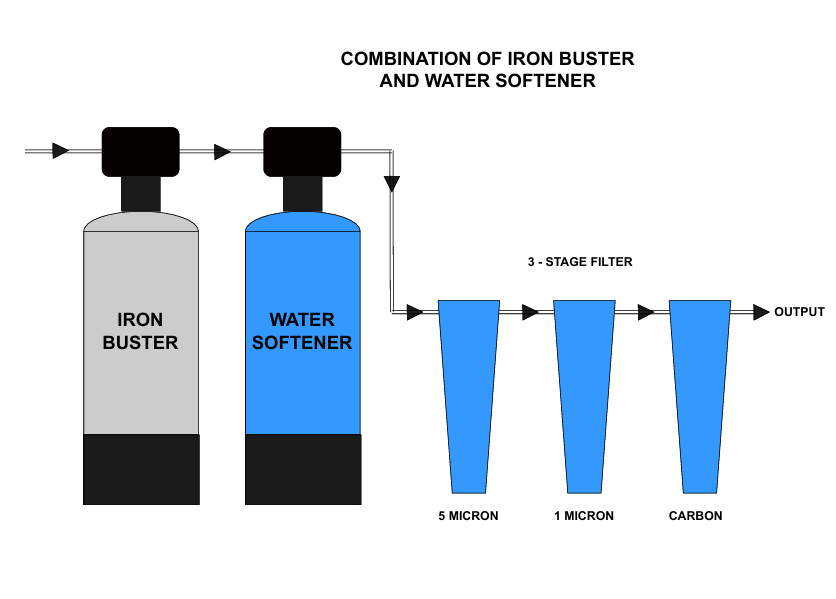 COMBINATION OF IRON BUSTER AND WATER SOFTENER

IRON BUSTER

WATER SOFTENER

3 - STAGE FILTER

OUTPUT

5 MICRON

1 MICRON

CARBON